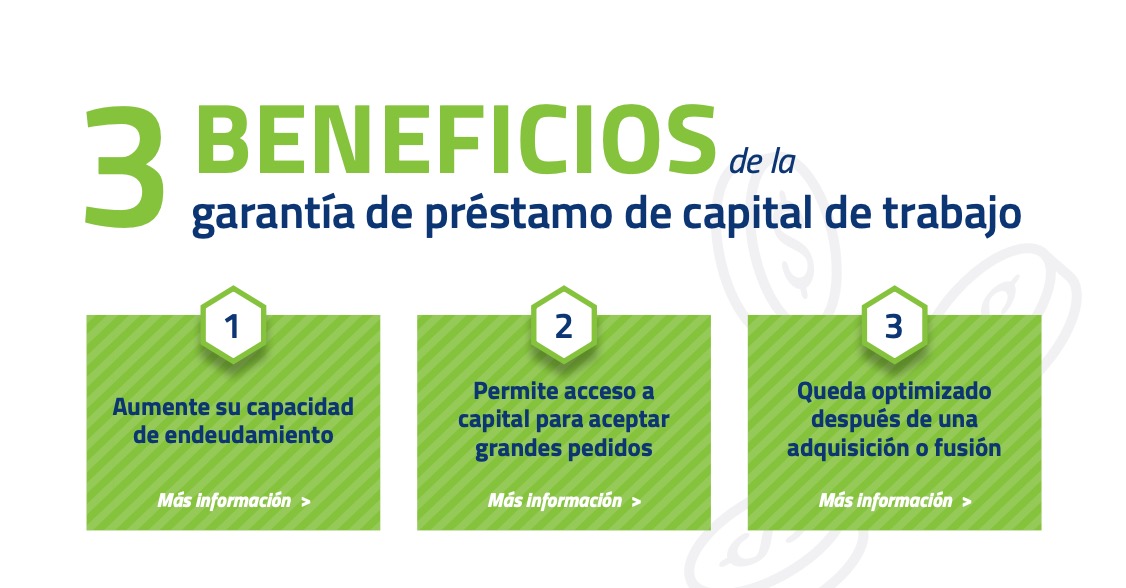 3 BENEFICIOS de la garantía de préstamo de capital de trabajo

1

Aumente su capacidad de endeudamiento

Más información >

2

Permite acceso a capital para aceptar grandes pedidos

Más información >

3

Queda optimizado después de una adquisición o fusión

Más información >